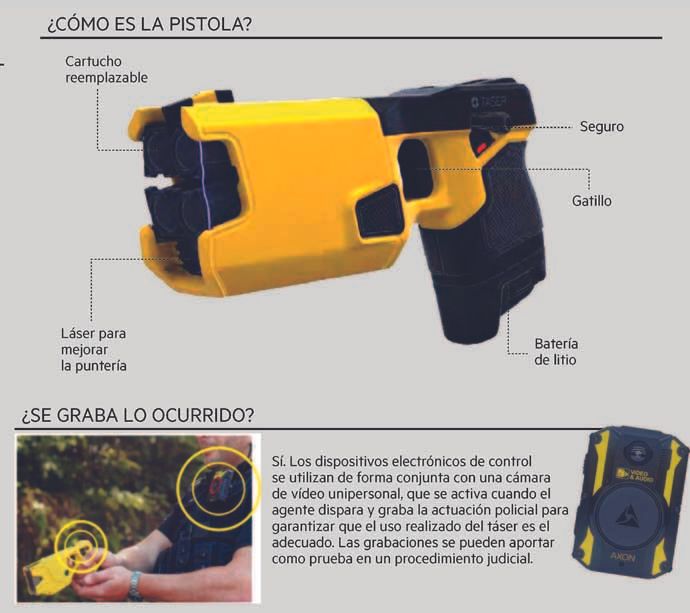 ¿CÓMO ES LA PISTOLA?

Cartucho reemplazable

TASER

Seguro

Gatillo

Láser para mejorar la puntería

Batería de litio

¿SE GRABA LO OCURRIDO?

Sí. Los dispositivos electrónicos de control se utilizan de forma conjunta con una cámara de vídeo unipersonal, que se activa cuando el agente dispara y graba la actuación policial para garantizar que el uso realizado del táser es el adecuado. Las grabaciones se pueden aportar como prueba en un procedimiento judicial.

VIDEO & AUDIO

AXON