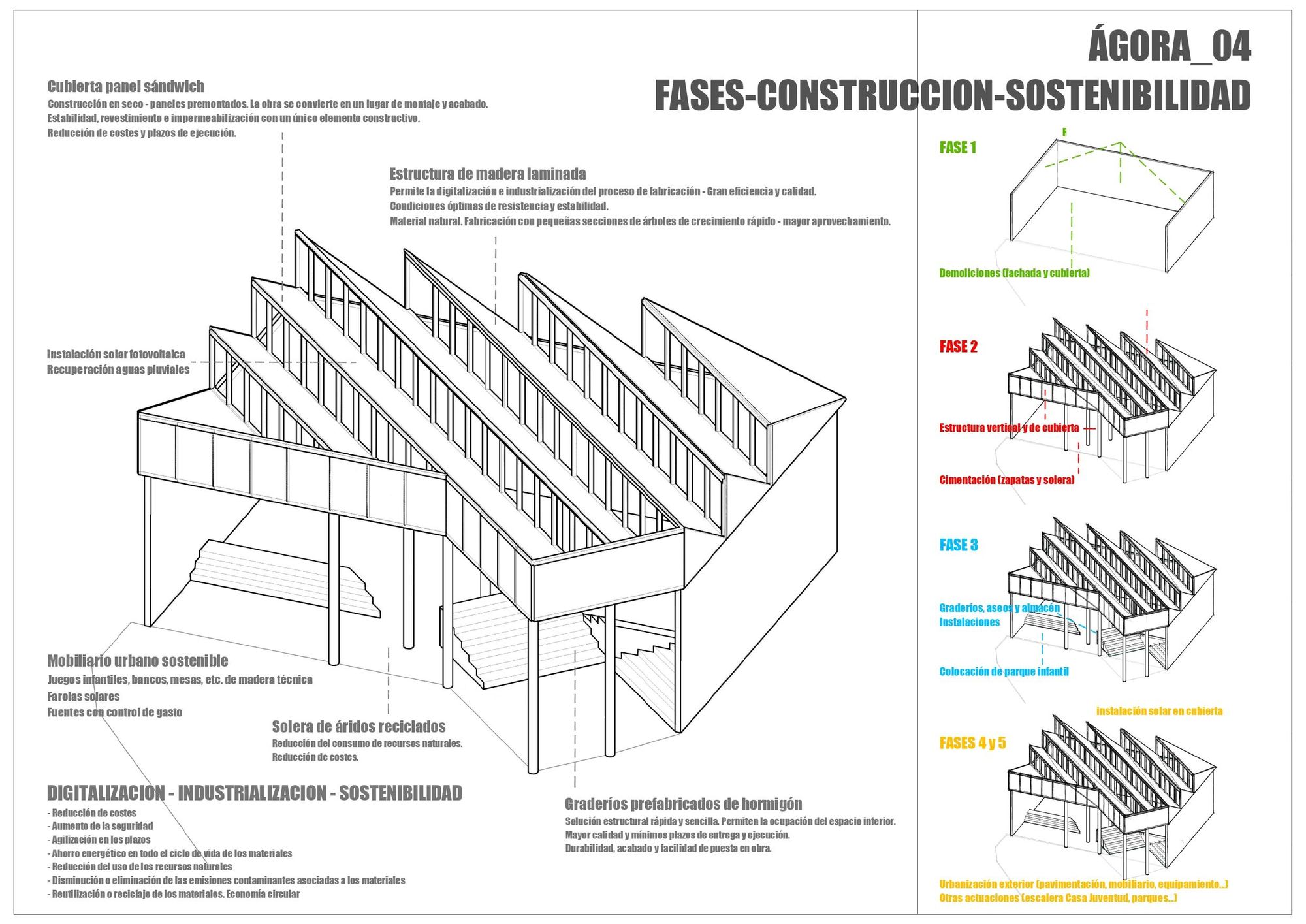 ÁGORA_04
FASES-CONSTRUCCION-SOSTENIBILIDAD

Cubierta panel sándwich
Construcción en seco - paneles premontados. La obra se convierte en un lugar de montaje y acabado.
Estabilidad, revestimiento e impermeabilización con un único elemento constructivo.
Reducción de costes y plazos de ejecución.

Estructura de madera laminada
Permite la digitalización e industrialización del proceso de fabricación - Gran eficiencia y calidad.
Condiciones óptimas de resistencia y estabilidad.
Material natural. Fabricación con pequeñas secciones de árboles de crecimiento rápido - mayor aprovechamiento.

Instalación solar fotovoltaica
Recuperación aguas pluviales

Mobiliario urbano sostenible
Juegos infantiles, bancos, mesas, etc. de madera técnica
Farolas solares
Fuentes con control de gasto

Solera de áridos reciclados
Reducción del consumo de recursos naturales.
Reducción de costes.

DIGITALIZACION - INDUSTRIALIZACION - SOSTENIBILIDAD
- Reducción de costes
- Aumento de la seguridad
- Agilización en los plazos
- Ahorro energético en todo el ciclo de vida de los materiales
- Reducción del uso de los recursos naturales
- Disminución o eliminación de las emisiones contaminantes asociadas a los materiales
- Reutilización o reciclaje de los materiales. Economía circular

Graderíos prefabricados de hormigón
Solución estructural rápida y sencilla. Permiten la ocupación del espacio inferior.
Mayor calidad y mínimos plazos de entrega y ejecución.
Durabilidad, acabado y facilidad de puesta en obra.

FASE 1
Demoliciones (fachada y cubierta)

FASE 2
Estructura vertical y de cubierta
Cimentación (zapatas y solera)

FASE 3
Graderíos, aseos y almacén
Instalaciones
Colocación de parque infantil

instalación solar en cubierta
FASES 4 y 5
Urbanización exterior (pavimentación, mobiliario, equipamiento...)
Otras actuaciones (escalera Casa Juventud, parques...)